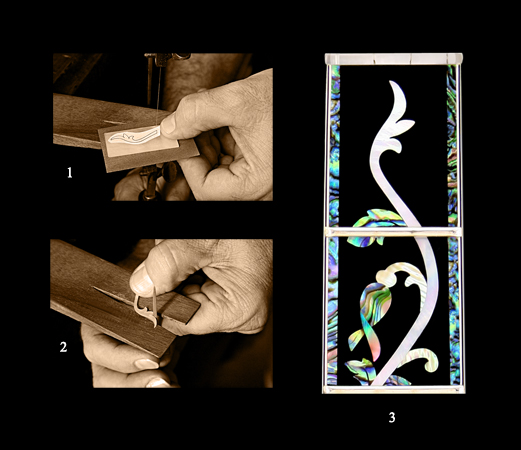 1

2

3